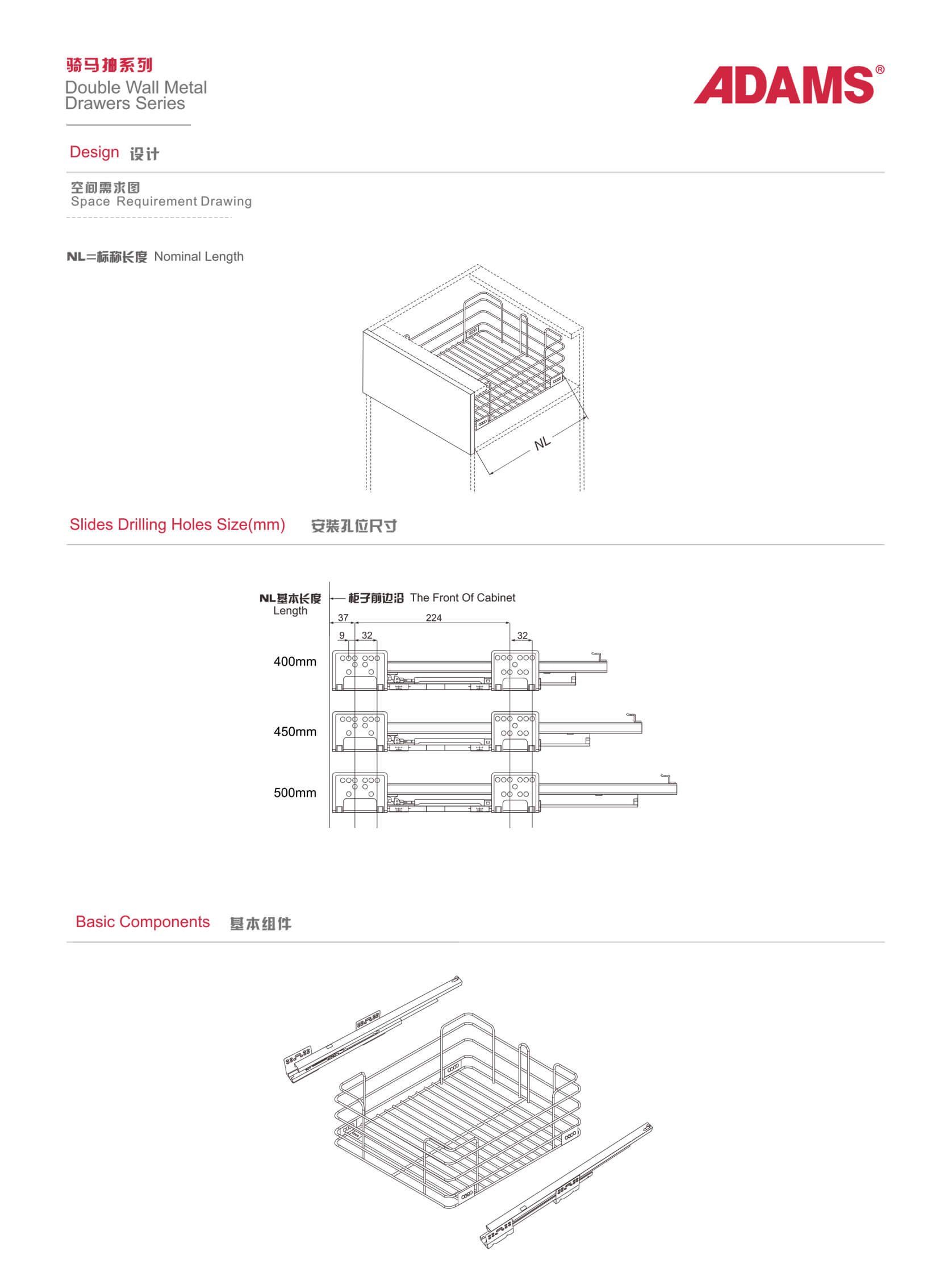 骑马抽系列
Double Wall Metal Drawers Series

ADAMS®

Design 设计

空间需求图
Space Requirement Drawing

NL=标称长度 Nominal Length

NL

Slides Drilling Holes Size(mm) 安装孔位尺寸

NL基本长度
Length

柜子前边沿 The Front Of Cabinet

37
224
9
32
32

400mm
450mm
500mm

Basic Components 基本组件