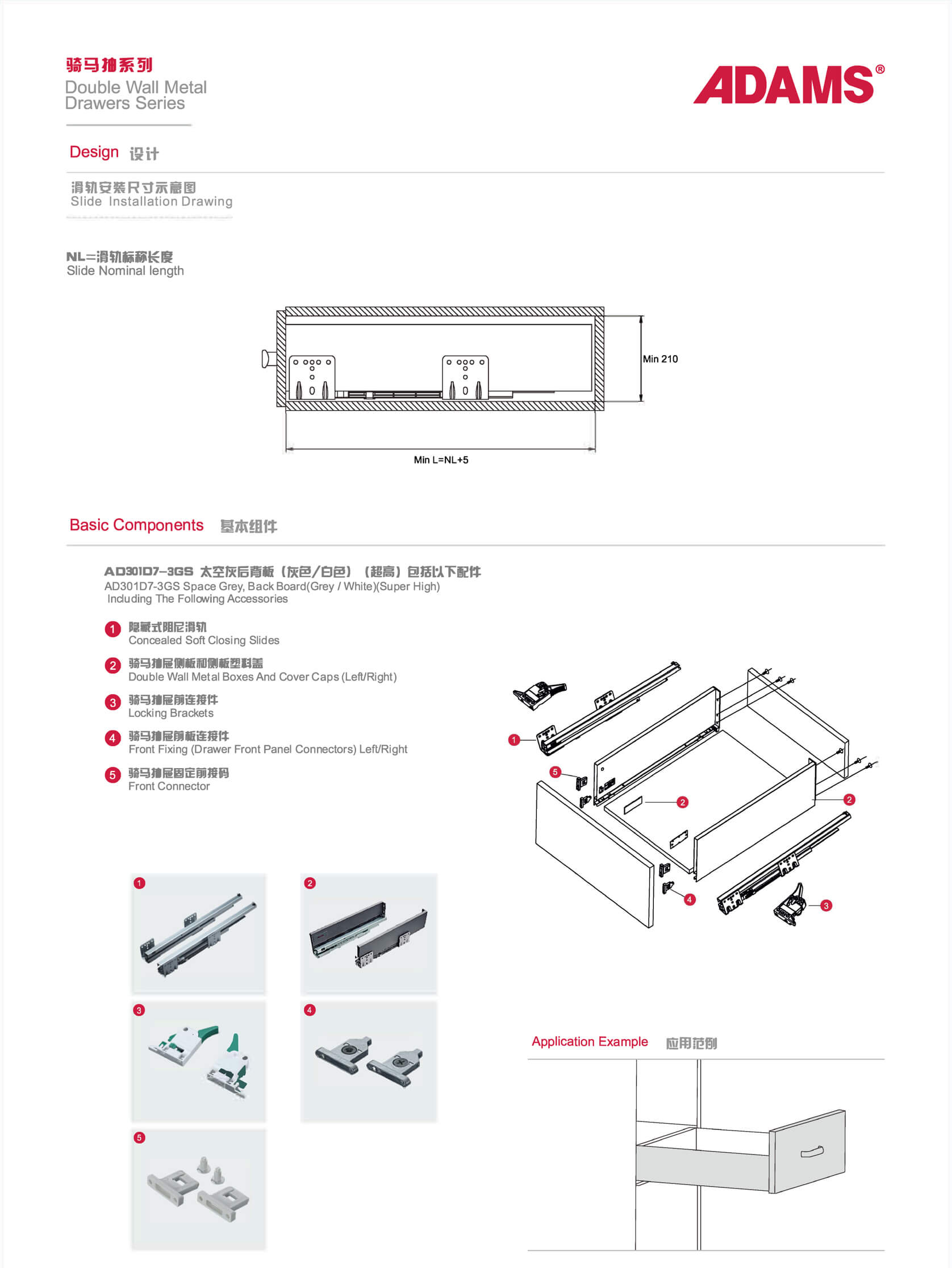 骑马抽系列
Double Wall Metal Drawers Series

ADAMS®

Design 设计

滑轨安装尺寸示意图
Slide Installation Drawing

NL=滑轨标称长度
Slide Nominal length

Min 210

Min L=NL+5

Basic Components 基本组件

AD301D7-3GS 太空灰后背板（灰色/白色）（超高）包括以下配件
AD301D7-3GS Space Grey, Back Board(Grey / White)(Super High)
Including The Following Accessories

1 隐藏式阻尼滑轨
Concealed Soft Closing Slides

2 骑马抽屉侧板和侧板塑料盖
Double Wall Metal Boxes And Cover Caps (Left/Right)

3 骑马抽屉前连接件
Locking Brackets

4 骑马抽屉前板连接件
Front Fixing (Drawer Front Panel Connectors) Left/Right

5 骑马抽屉固定前接码
Front Connector

1

5

2

2

4

3

1

2

3

4

5

Application Example 应用范例